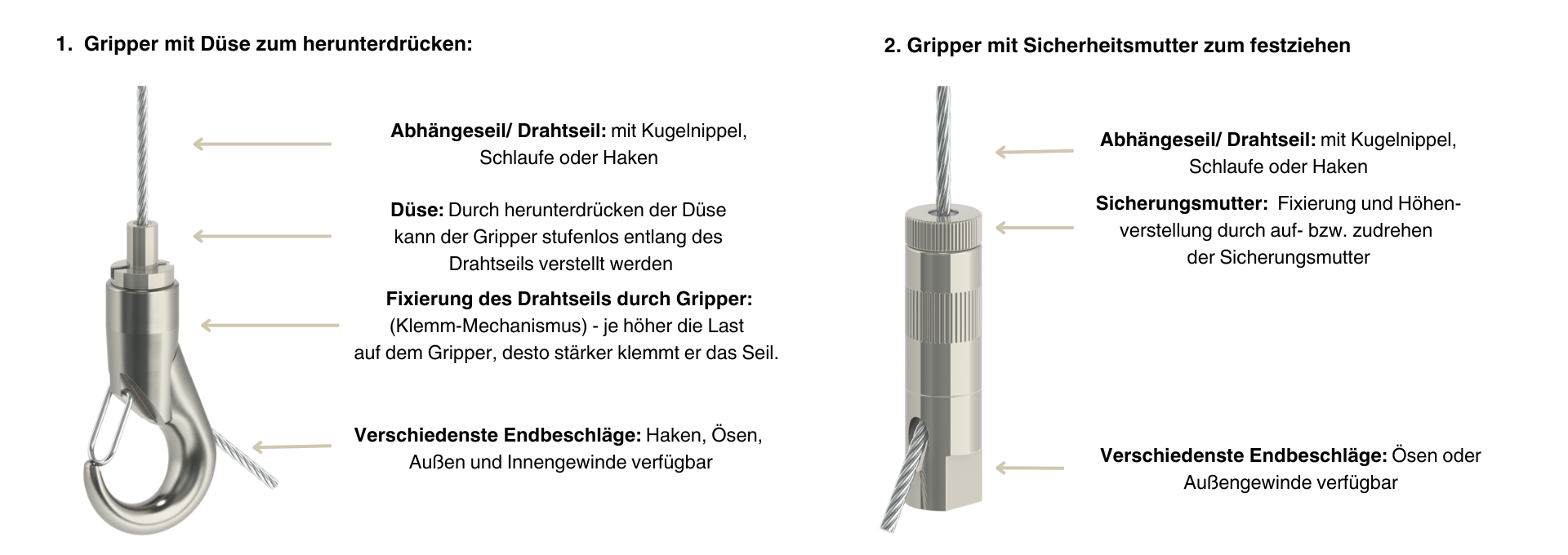 1. Gripper mit Düse zum herunterdrücken:

Abhängeseil/ Drahtseil: mit Kugelnippel, Schlaufe oder Haken

Düse: Durch herunterdrücken der Düse kann der Gripper stufenlos entlang des Drahtseils verstellt werden

Fixierung des Drahtseils durch Gripper: (Klemm-Mechanismus) - je höher die Last auf dem Gripper, desto stärker klemmt er das Seil.

Verschiedenste Endbeschläge: Haken, Ösen, Außen und Innengewinde verfügbar

2. Gripper mit Sicherheitsmutter zum festziehen

Abhängeseil/ Drahtseil: mit Kugelnippel, Schlaufe oder Haken

Sicherungsmutter: Fixierung und Höhenverstellung durch auf- bzw. zudrehen der Sicherungsmutter

Verschiedenste Endbeschläge: Ösen oder Außengewinde verfügbar